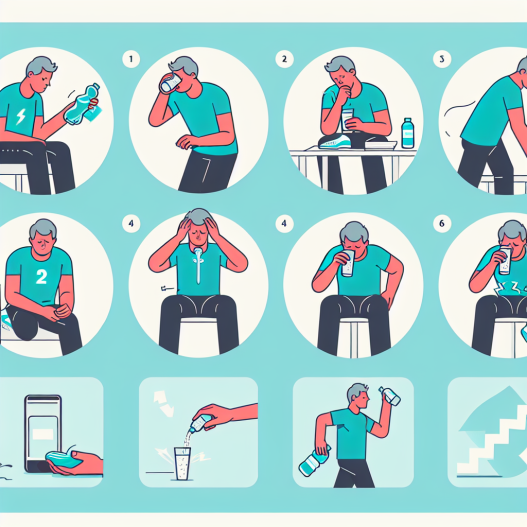 1

2

3

2

4

4

6